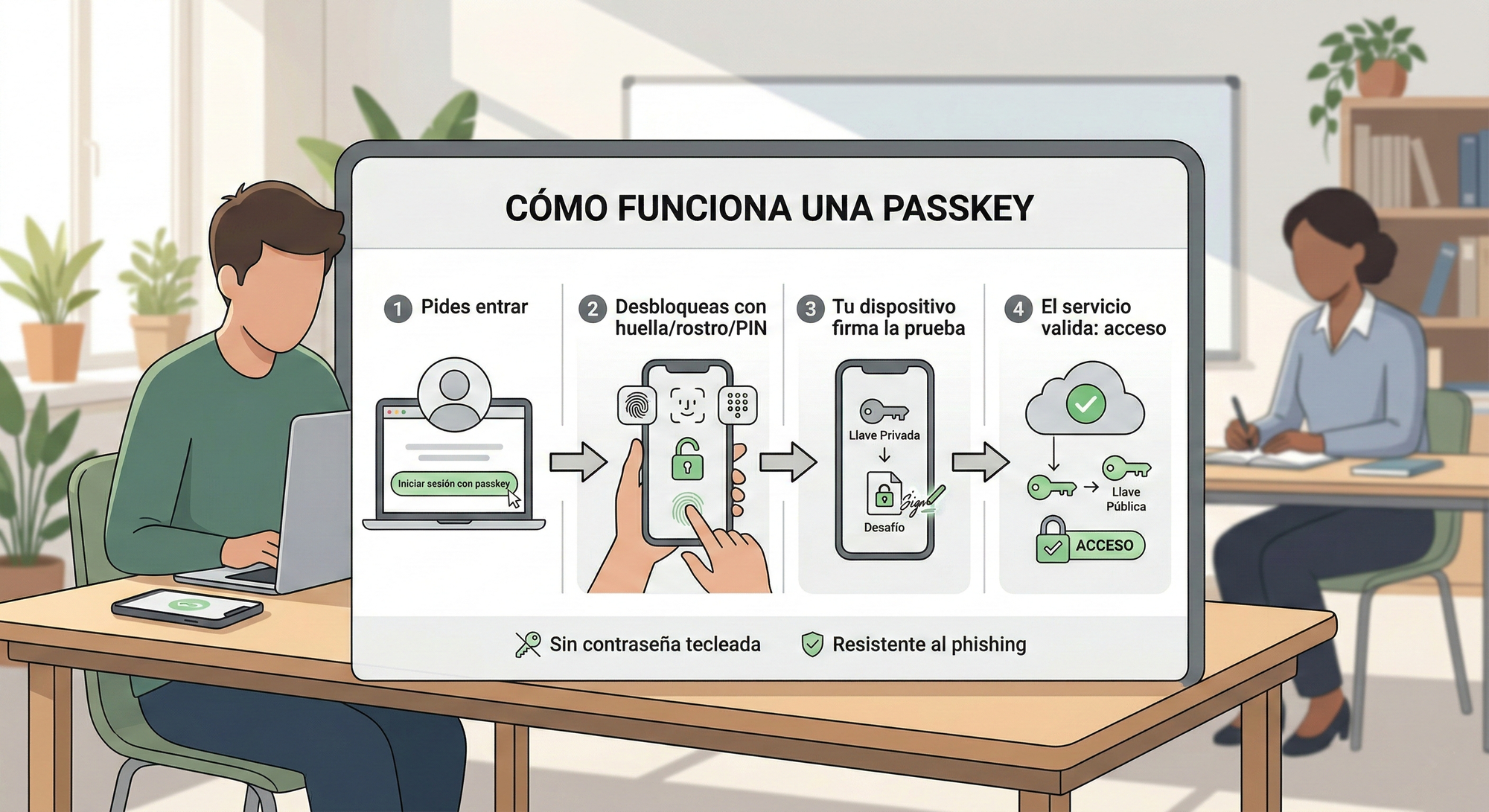 CÓMO FUNCIONA UNA PASSKEY

1 Pides entrar

Iniciar sesión con passkey

2 Desbloqueas con huella/rostro/PIN

3 Tu dispositivo firma la prueba

Llave Privada

Desafío

Sign

4 El servicio valida: acceso

Llave Pública

ACCESO

Sin contraseña tecleada

Resistente al phishing